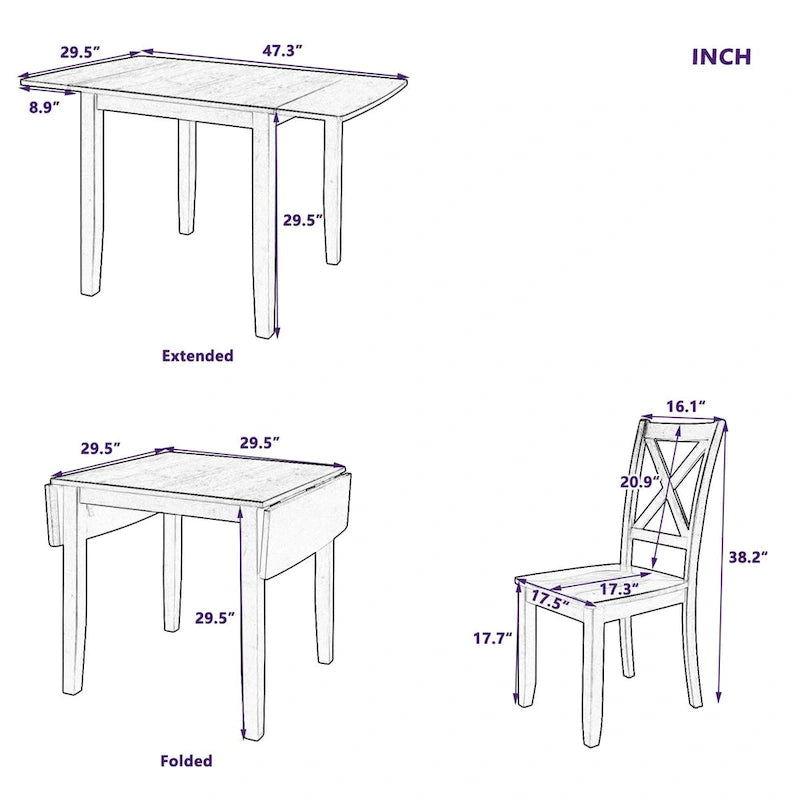 29.5″
47.3″
INCH
8.9″
29.5″
Extended

29.5″
29.5″
29.5″
Folded

16.1″
20.9″
38.2″
17.3″
17.5″
17.7″